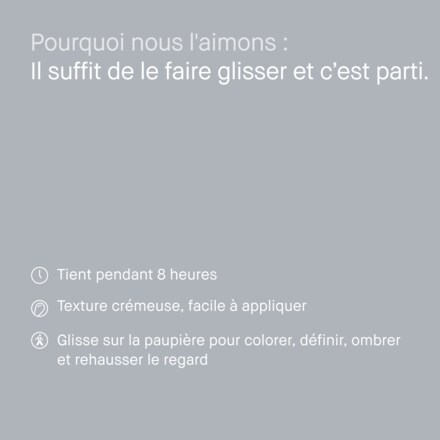 Pourquoi nous l'aimons :
Il suffit de le faire glisser et c'est parti.

Tient pendant 8 heures

Texture crémeuse, facile à appliquer

Glisse sur la paupière pour colorer, définir, ombrer et rehausser le regard